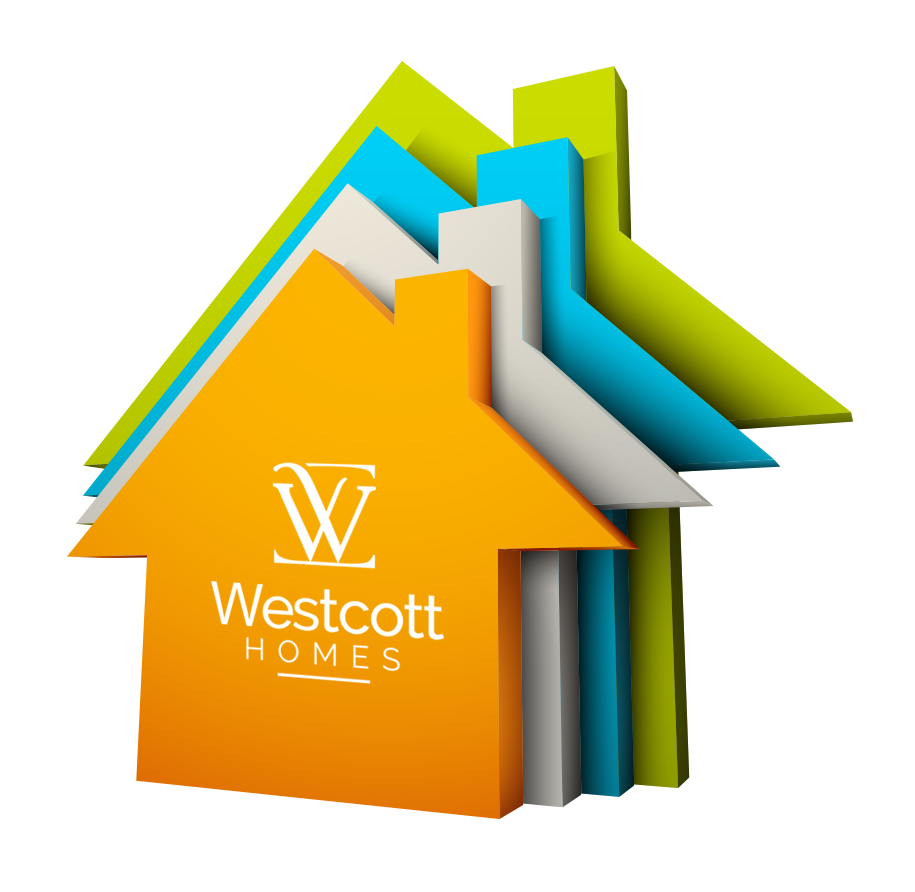 W

Westcott
HOMES